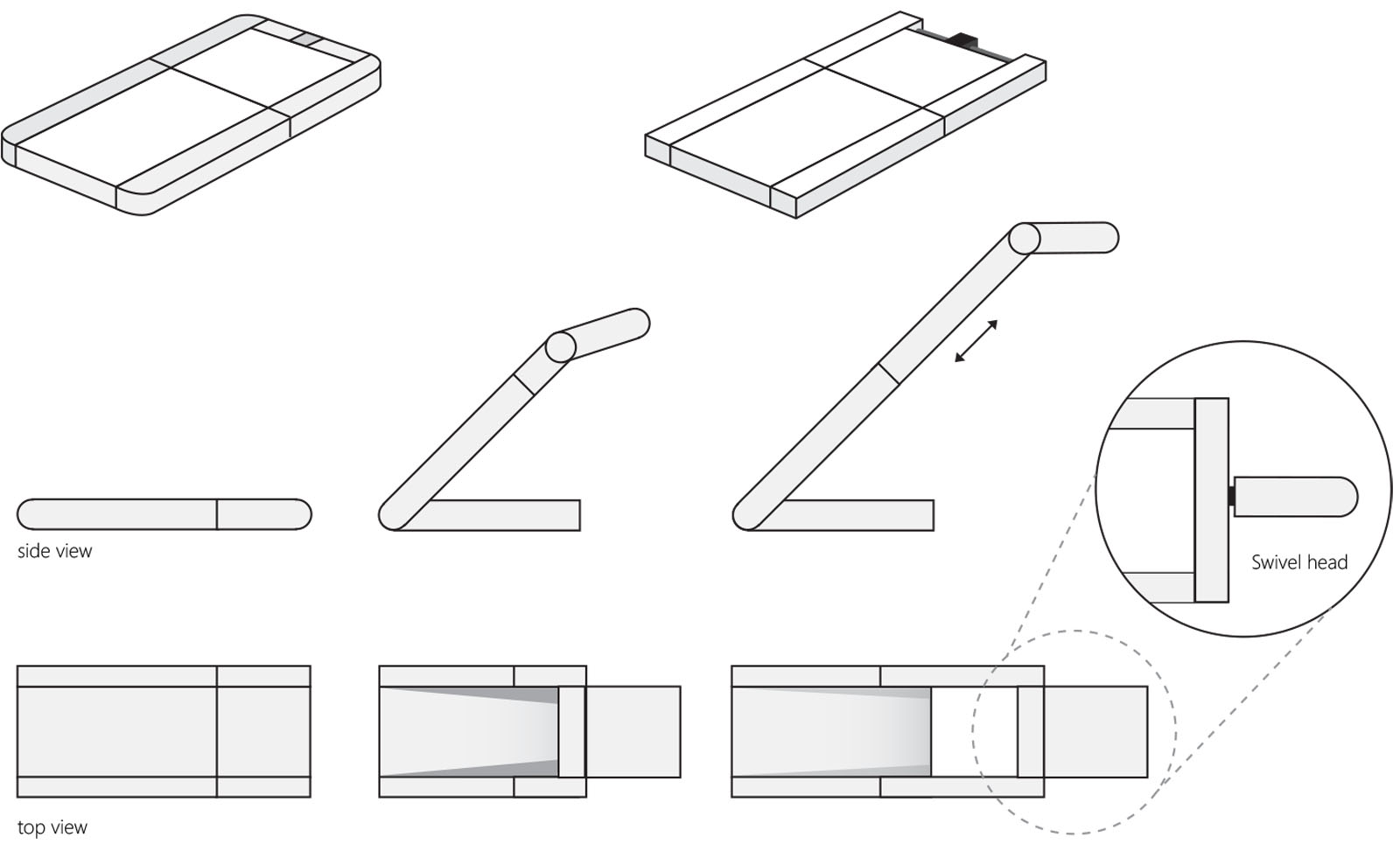 side view

Swivel head

top view